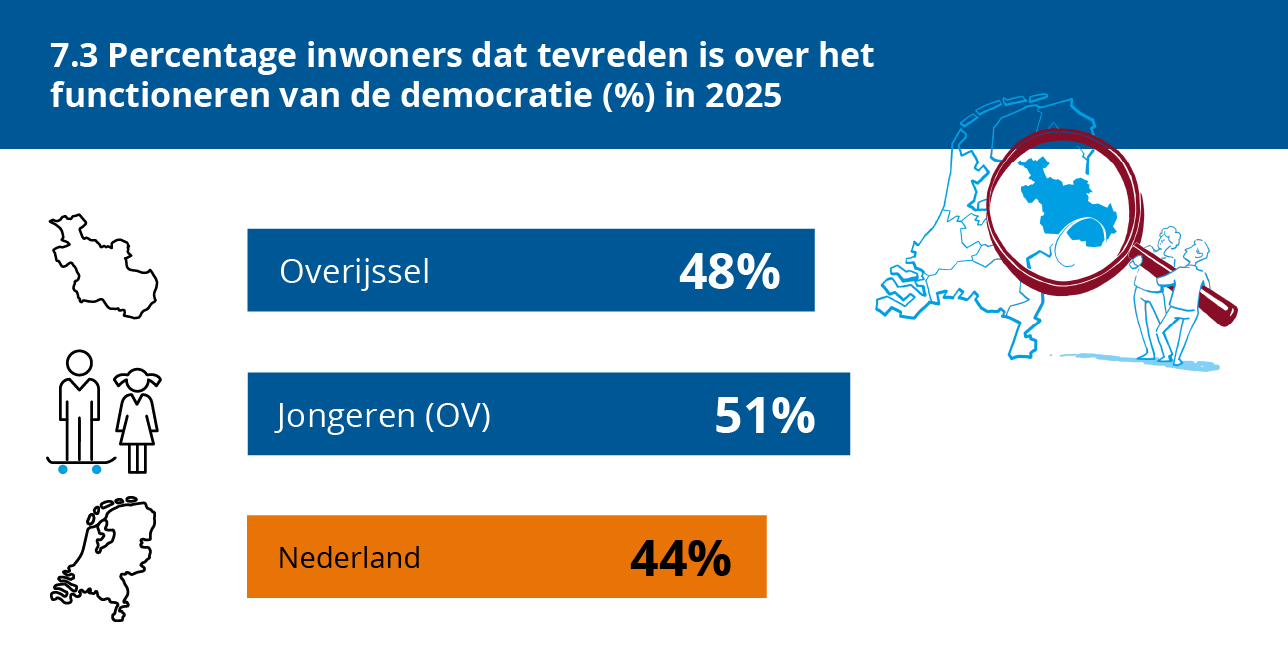 7.3 Percentage inwoners dat tevreden is over het functioneren van de democratie (%) in 2025

Overijssel 48%

Jongeren (OV) 51%

Nederland 44%